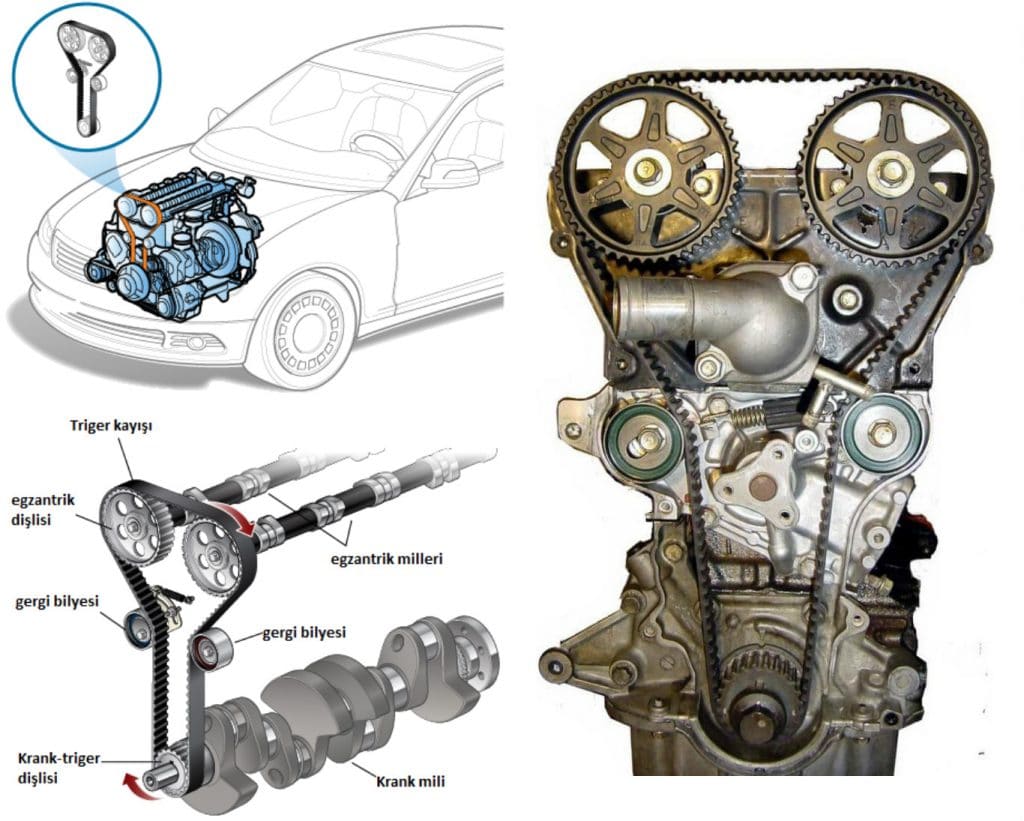 Triger kayışı

egzantrik dişlisi

egzantrik milleri

gergi bilyesi

gergi bilyesi

Krank-triger dişlisi

Krank mili